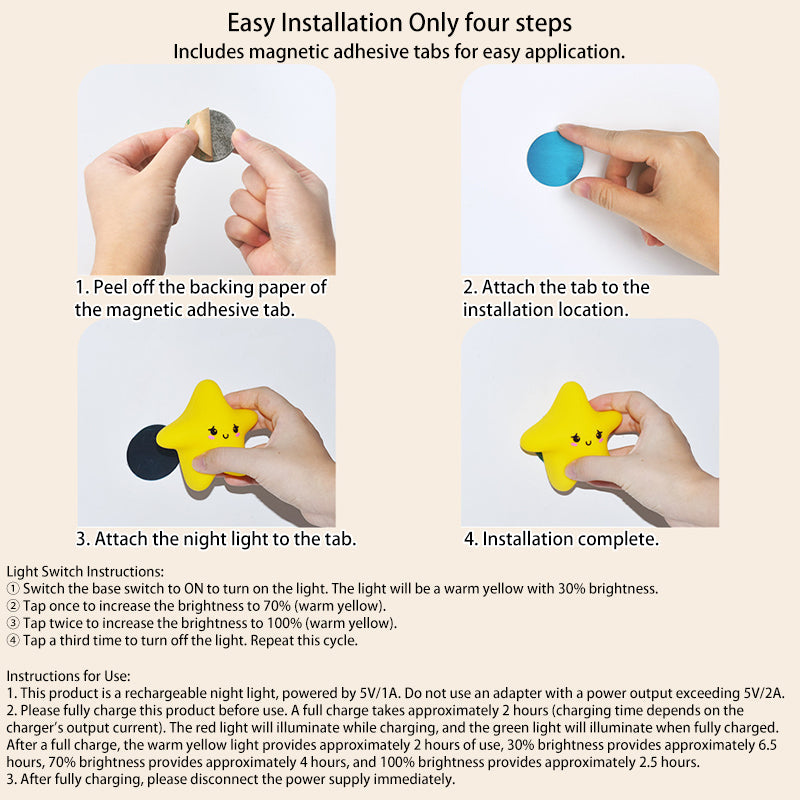 Easy Installation Only four steps
Includes magnetic adhesive tabs for easy application.

1. Peel off the backing paper of the magnetic adhesive tab.

2. Attach the tab to the installation location.

3. Attach the night light to the tab.

4. Installation complete.

Light Switch Instructions:
① Switch the base switch to ON to turn on the light. The light will be a warm yellow with 30% brightness.
② Tap once to increase the brightness to 70% (warm yellow).
③ Tap twice to increase the brightness to 100% (warm yellow).
④ Tap a third time to turn off the light. Repeat this cycle.

Instructions for Use:
1. This product is a rechargeable night light, powered by 5V/1A. Do not use an adapter with a power output exceeding 5V/2A.
2. Please fully charge this product before use. A full charge takes approximately 2 hours (charging time depends on the charger's output current). The red light will illuminate while charging, and the green light will illuminate when fully charged. After a full charge, the warm yellow light provides approximately 2 hours of use, 30% brightness provides approximately 6.5 hours, 70% brightness provides approximately 4 hours, and 100% brightness provides approximately 2.5 hours.
3. After fully charging, please disconnect the power supply immediately.